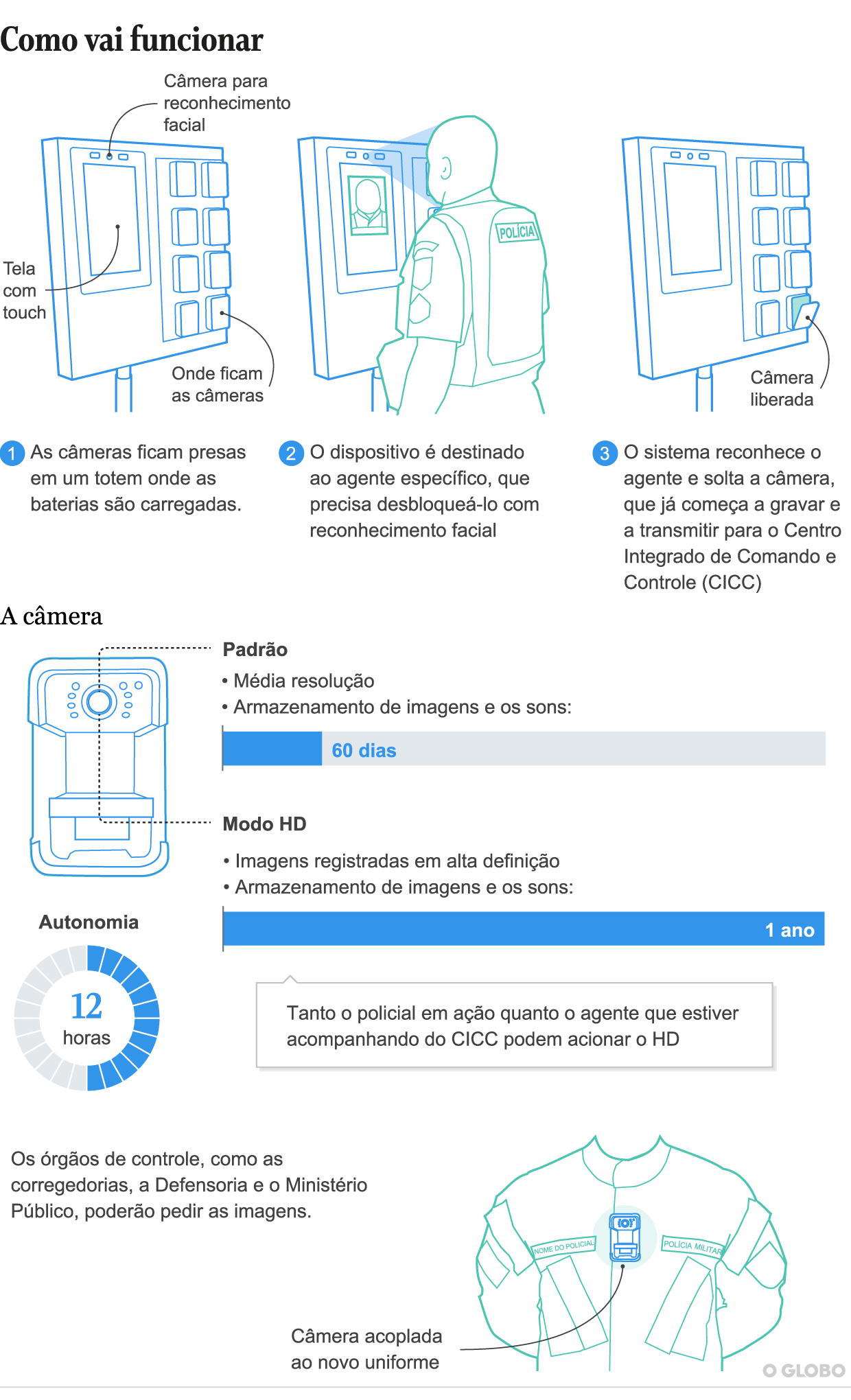 Como vai funcionar

Câmera para reconhecimento facial

Tela com touch

Onde ficam as câmeras

POLÍCIA

Câmera liberada

1 As câmeras ficam presas em um totem onde as baterias são carregadas.

2 O dispositivo é destinado ao agente específico, que precisa desbloqueá-lo com reconhecimento facial

3 O sistema reconhece o agente e solta a câmera, que já começa a gravar e a transmitir para o Centro Integrado de Comando e Controle (CICC)

A câmera

Padrão

• Média resolução
• Armazenamento de imagens e os sons:

60 dias

Modo HD

• Imagens registradas em alta definição
• Armazenamento de imagens e os sons:

1 ano

Autonomia

12 horas

Tanto o policial em ação quanto o agente que estiver acompanhando do CICC podem acionar o HD

Os órgãos de controle, como as corregedorias, a Defensoria e o Ministério Público, poderão pedir as imagens.

NOME DO POLICIAL

POLÍCIA MILITAR

Câmera acoplada ao novo uniforme

O GLOBO