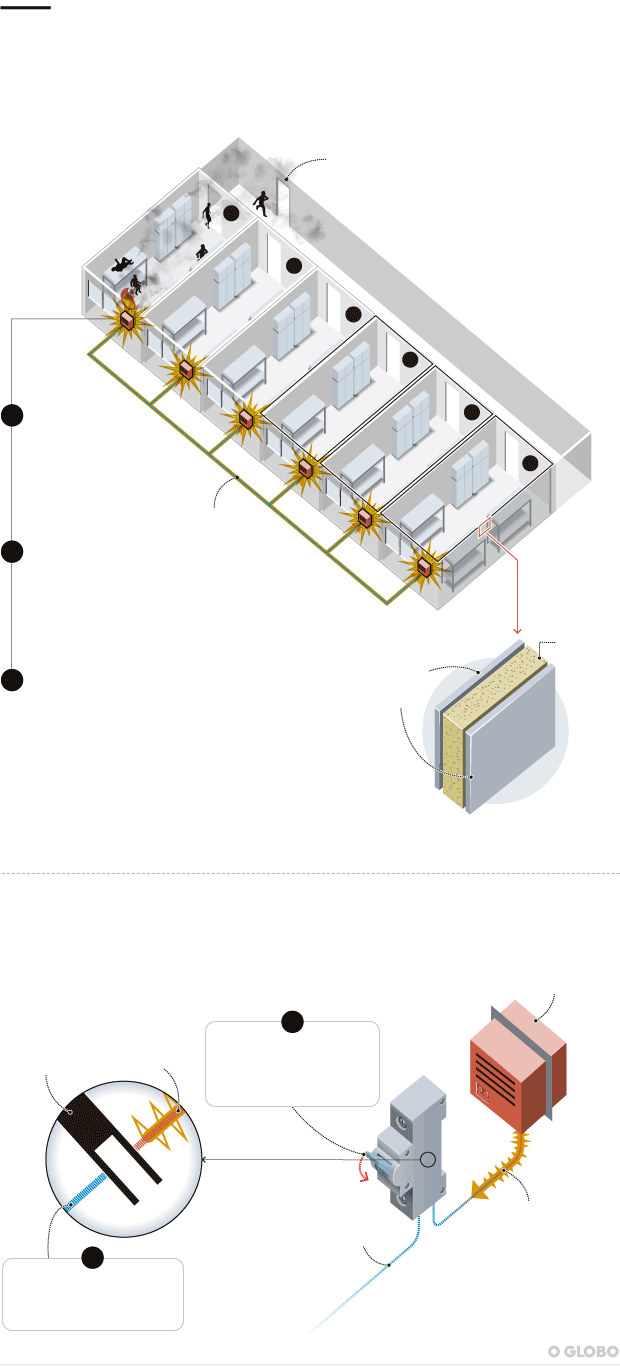 O GLOBO